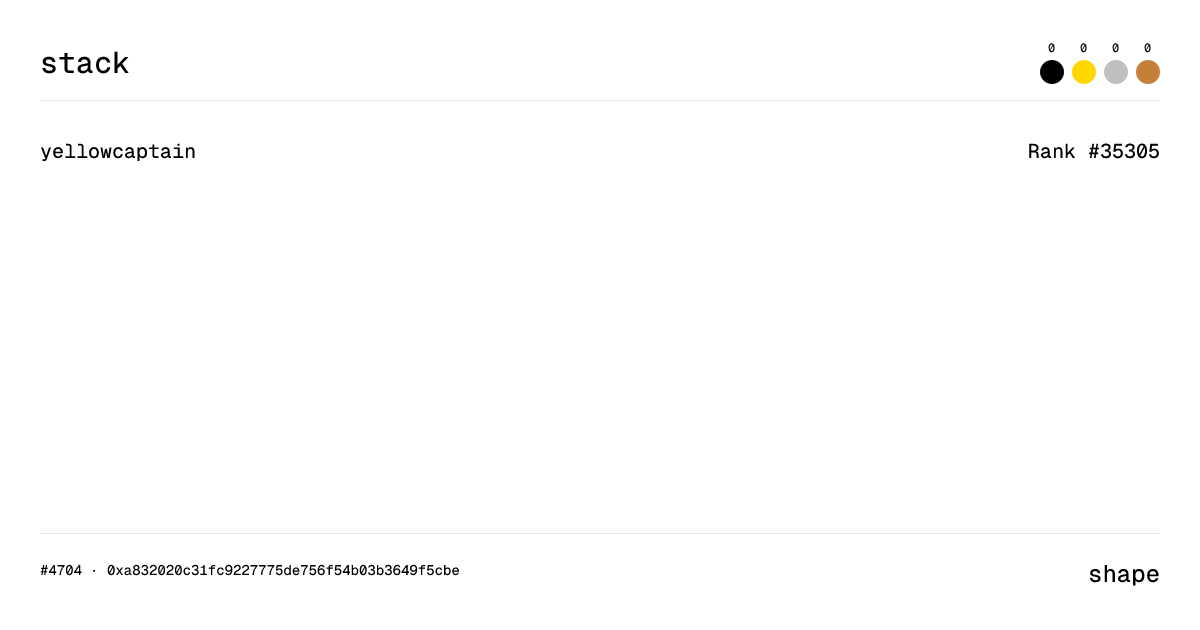 stack

0 0 0 0

yellowcaptain

Rank #35305

#4704 · 0xa832020c31fc9227775de756f54b03b3649f5cbe

shape